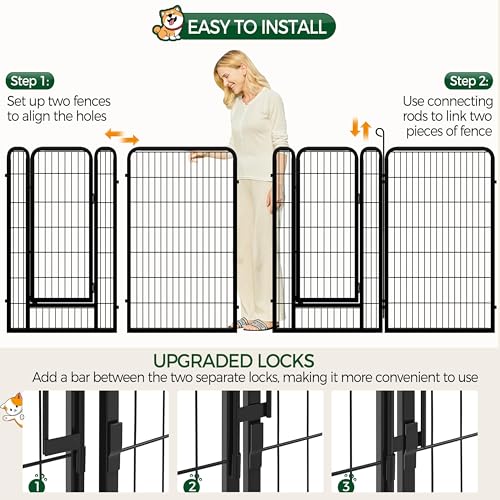 EASY TO INSTALL

Step 1:
Set up two fences to align the holes

Step 2:
Use connecting rods to link two pieces of fence

UPGRADED LOCKS
Add a bar between the two separate locks, making it more convenient to use

1

2

3