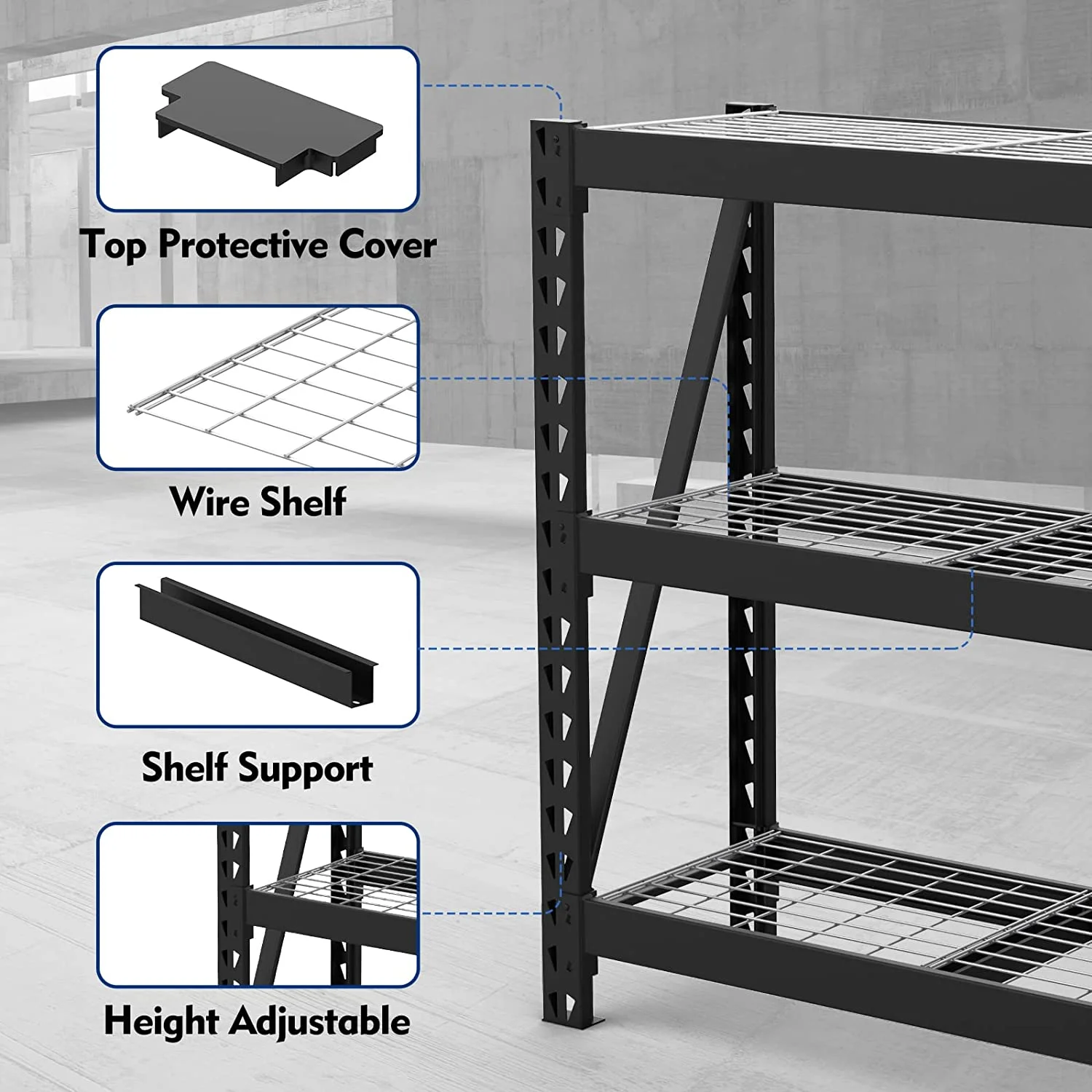 Top Protective Cover

Wire Shelf

Shelf Support

Height Adjustable