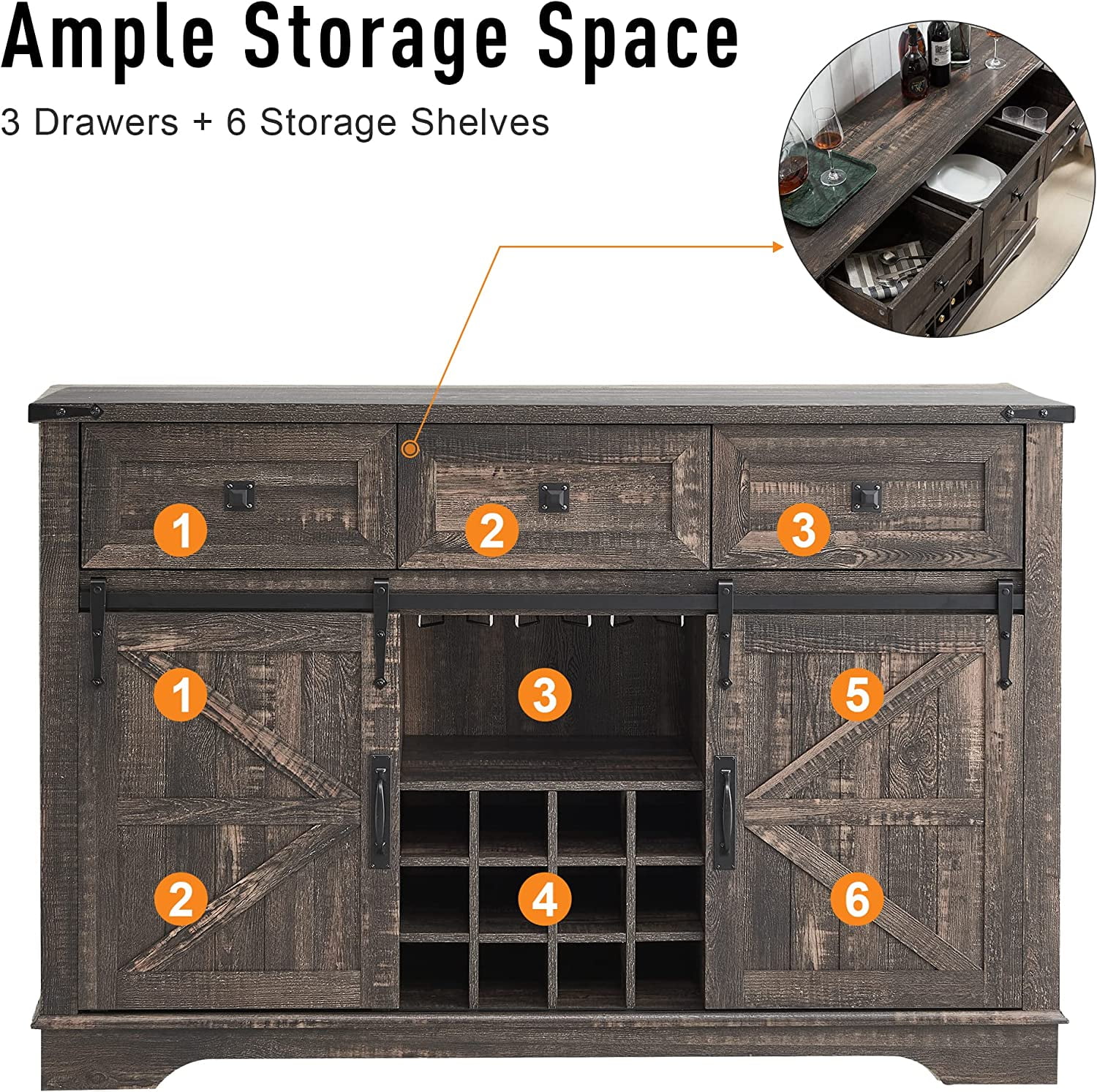 Ample Storage Space

3 Drawers + 6 Storage Shelves

1

2

3

1

3

5

2

4

6