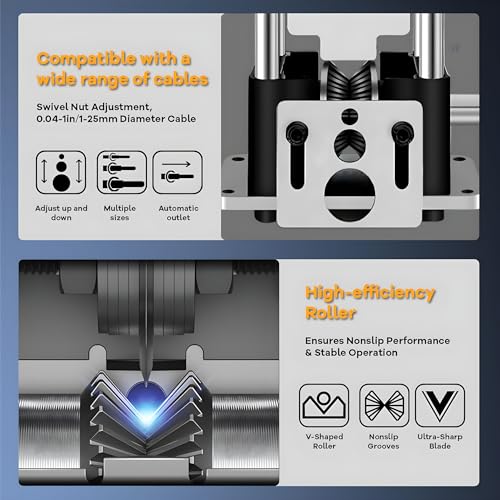 Compatible with a wide range of cables

Swivel Nut Adjustment, 0.04-1in/1-25mm Diameter Cable

Adjust up and down

Multiple sizes

Automatic outlet

High-efficiency Roller

Ensures Nonslip Performance & Stable Operation

V-Shaped Roller

Nonslip Grooves

Ultra-Sharp Blade