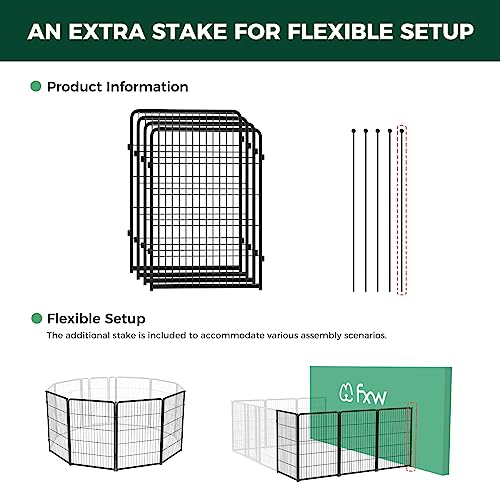 AN EXTRA STAKE FOR FLEXIBLE SETUP

Product Information

Flexible Setup

The additional stake is included to accommodate various assembly scenarios.

fxw