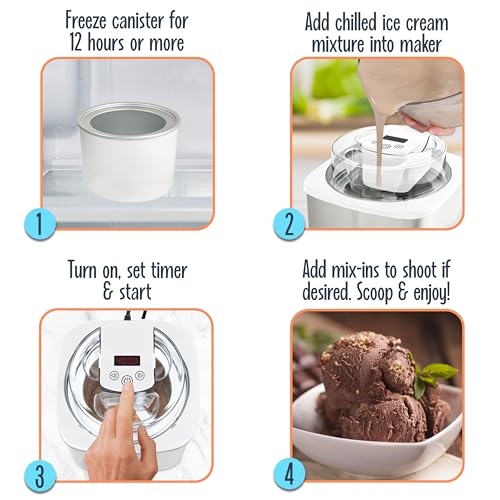 Freeze canister for 12 hours or more

1

Add chilled ice cream mixture into maker

2

Turn on, set timer & start

3

Add mix-ins to shoot if desired. Scoop & enjoy!

4