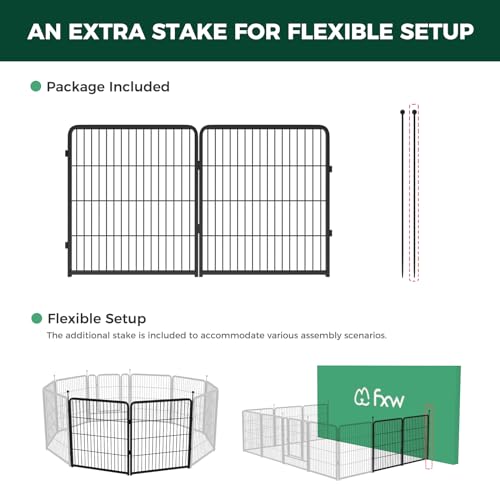 AN EXTRA STAKE FOR FLEXIBLE SETUP

Package Included

Flexible Setup

The additional stake is included to accommodate various assembly scenarios.

fxw