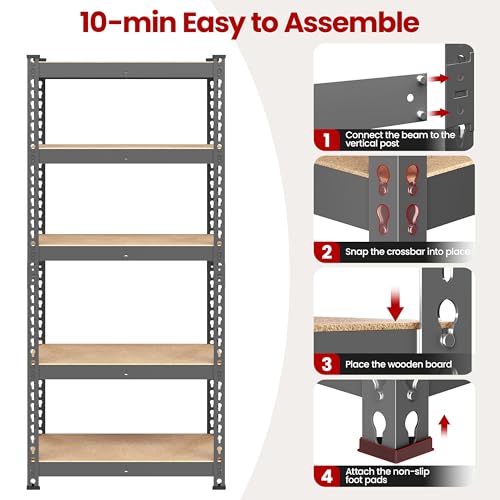 10-min Easy to Assemble

1 Connect the beam to the vertical post

2 Snap the crossbar into place

3 Place the wooden board

4 Attach the non-slip foot pads