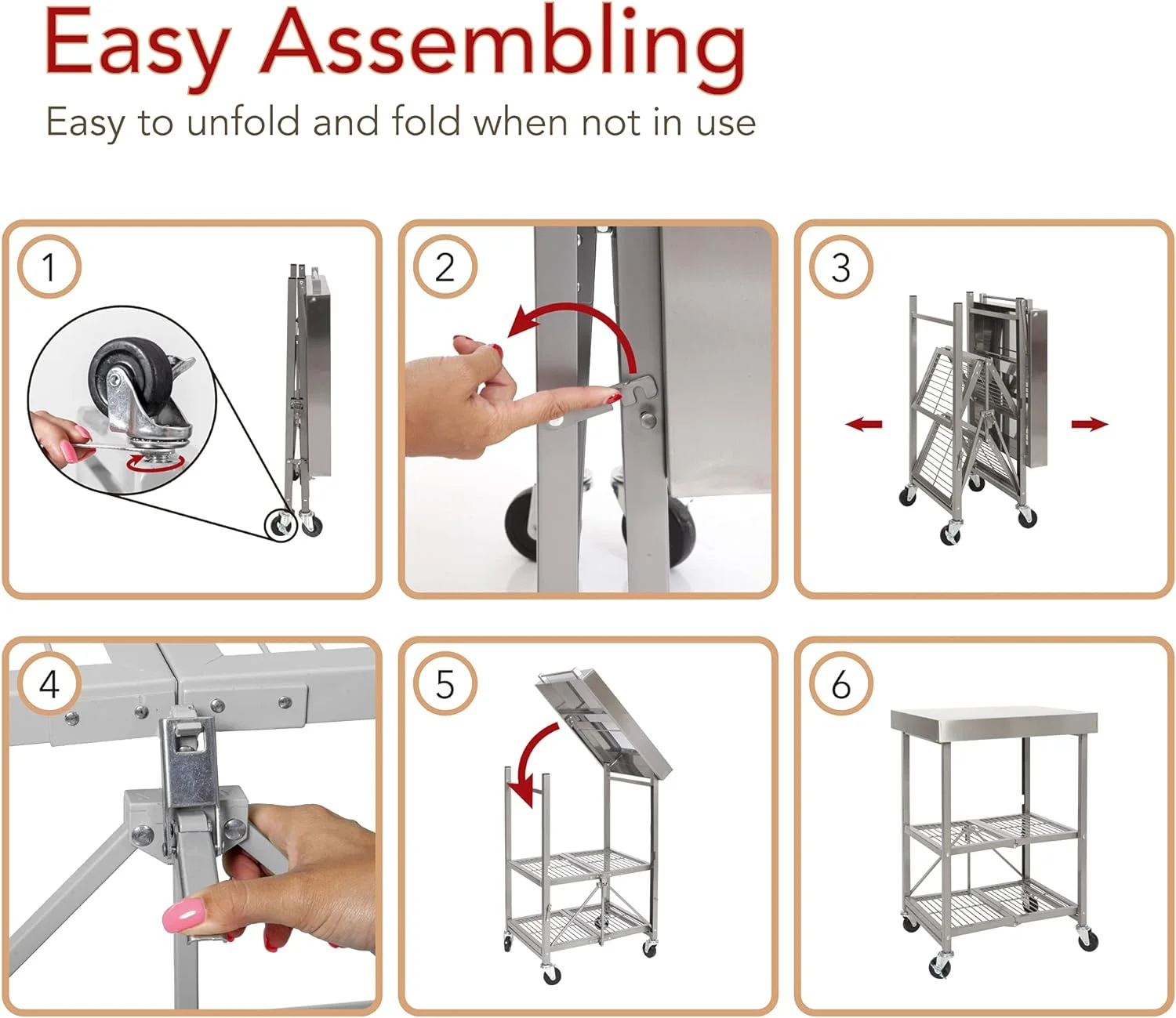 Easy Assembling

Easy to unfold and fold when not in use

1

2

3

4

5

6