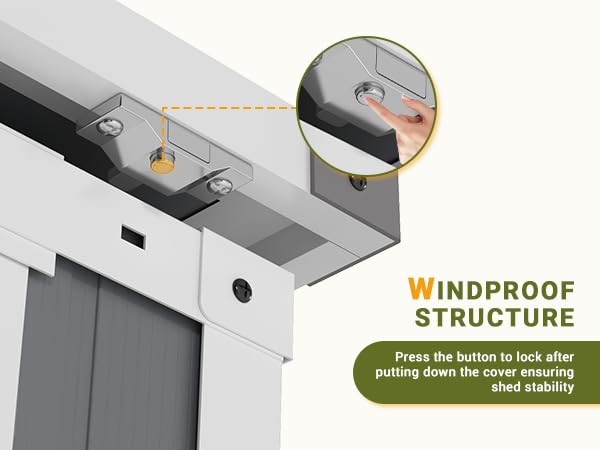 WINDPROOF STRUCTURE

Press the button to lock after putting down the cover ensuring shed stability