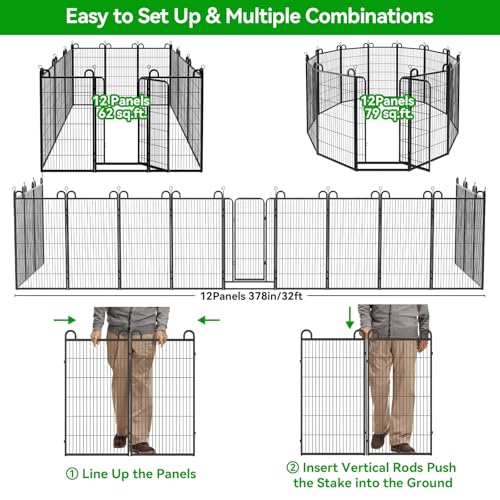 Easy to Set Up & Multiple Combinations

12 Panels
62 sq.ft.

12Panels
79 sq.ft.

12Panels 378in/32ft

① Line Up the Panels

② Insert Vertical Rods Push the Stake into the Ground