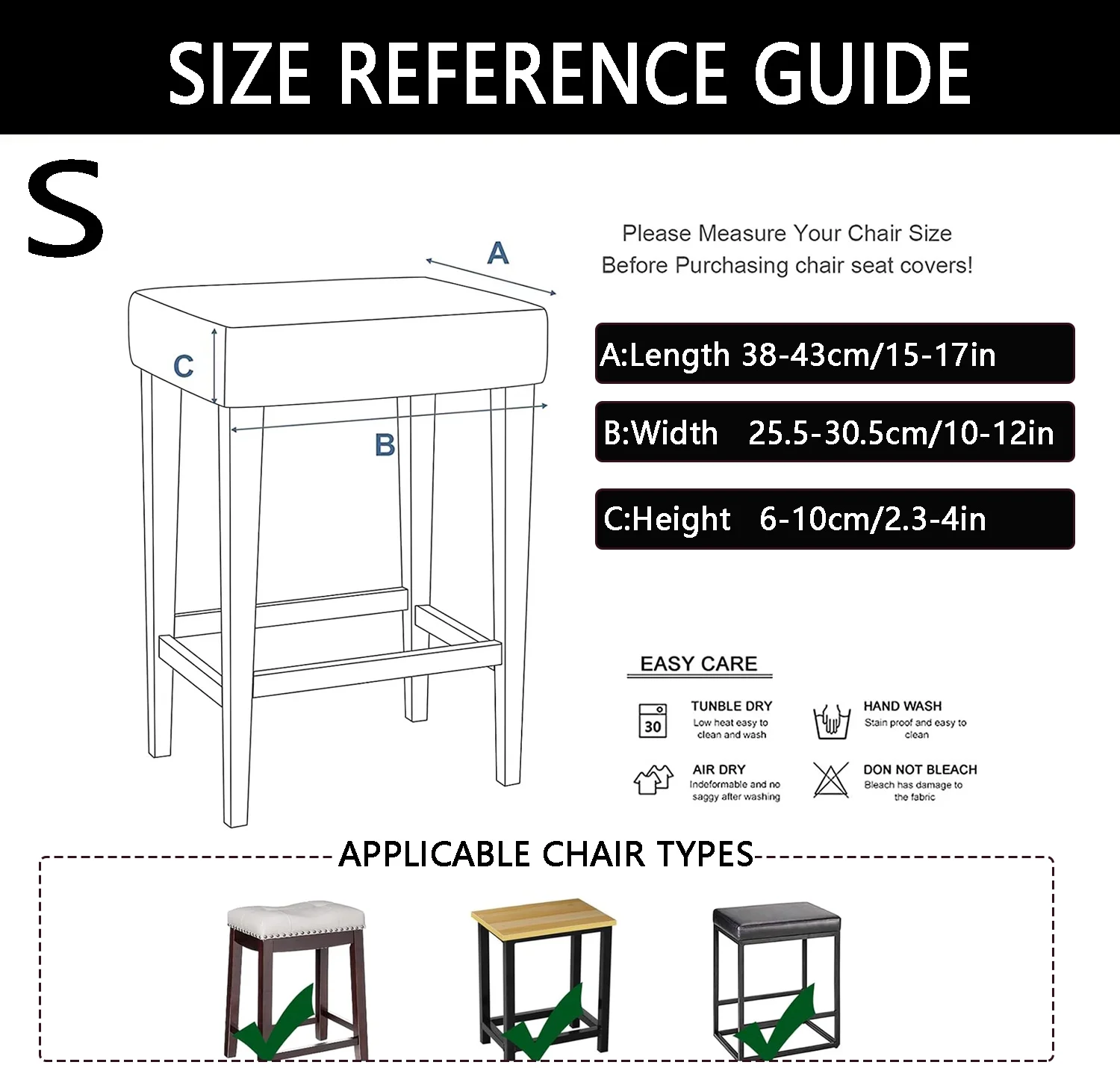 SIZE REFERENCE GUIDE

S

A

C

B

Please Measure Your Chair Size
Before Purchasing chair seat covers!

A:Length 38-43cm/15-17in

B:Width 25.5-30.5cm/10-12in

C:Height 6-10cm/2.3-4in

EASY CARE

30

TUNBLE DRY
Low heat easy to clean and wash

HAND WASH
Stain proof and easy to clean

AIR DRY
Indeformable and no saggy after washing

DON NOT BLEACH
Bleach has damage to the fabric

APPLICABLE CHAIR TYPES