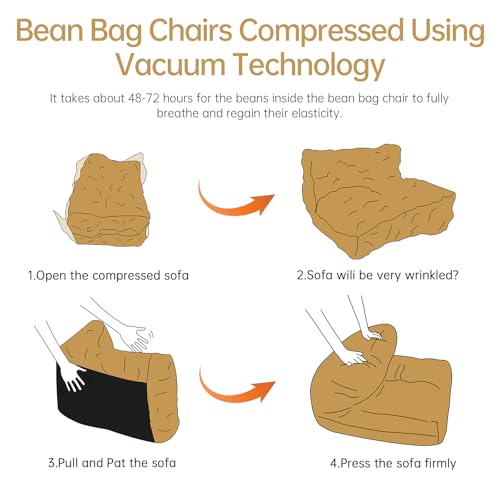 Bean Bag Chairs Compressed Using Vacuum Technology

It takes about 48-72 hours for the beans inside the bean bag chair to fully breathe and regain their elasticity.

1.Open the compressed sofa

2.Sofa wili be very wrinkled?

3.Pull and Pat the sofa

4.Press the sofa firmly