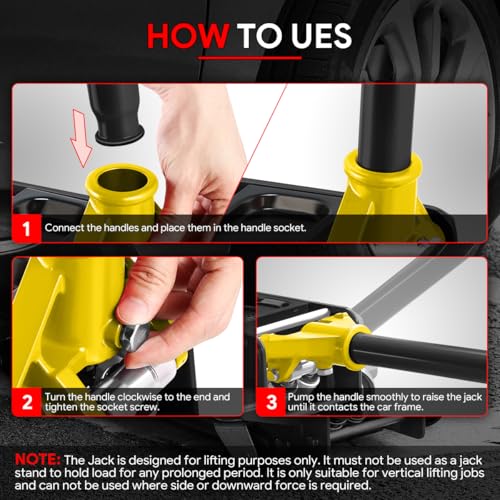 HOW TO UES

1 Connect the handles and place them in the handle socket.

2 Turn the handle clockwise to the end and tighten the socket screw.

3 Pump the handle smoothly to raise the jack until it contacts the car frame.

NOTE: The Jack is designed for lifting purposes only. It must not be used as a jack stand to hold load for any prolonged period. It is only suitable for vertical lifting jobs and can not be used where side or downward force is required.