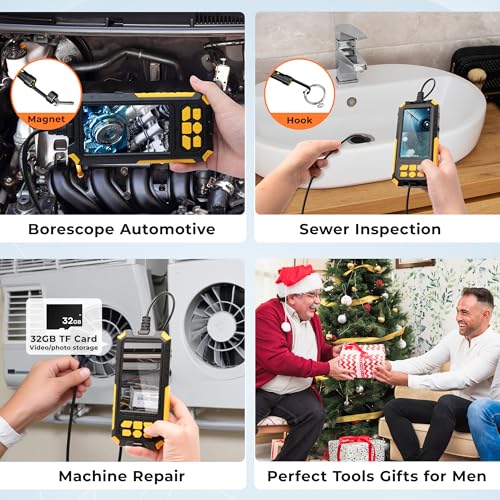 Magnet

Borescope Automotive

Hook

Sewer Inspection

32GB

32GB TF Card
Video/photo storage

Machine Repair

Perfect Tools Gifts for Men