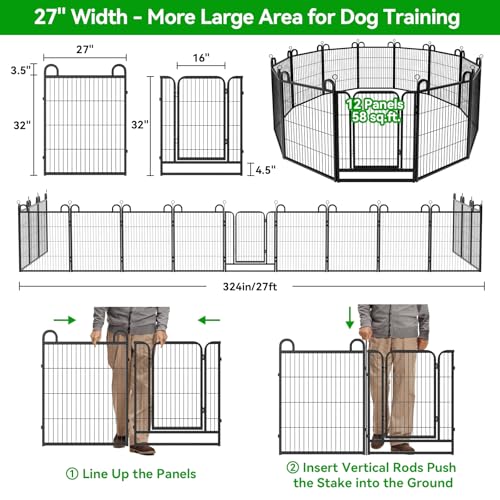 27" Width - More Large Area for Dog Training

27"

3.5"

32"

16"

32"

4.5"

12 Panels
58 sq.ft.

324in/27ft

① Line Up the Panels

② Insert Vertical Rods Push the Stake into the Ground