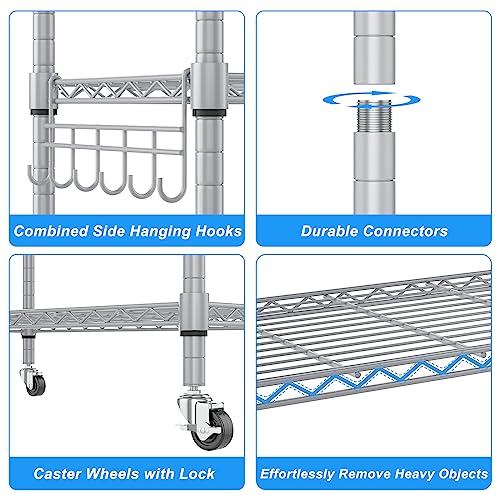 Combined Side Hanging Hooks

Durable Connectors

Caster Wheels with Lock

Effortlessly Remove Heavy Objects