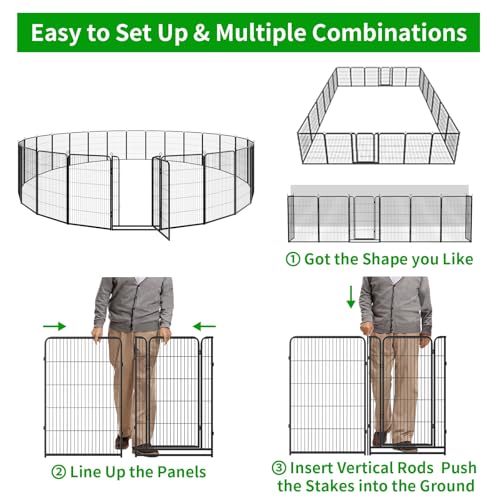 Easy to Set Up & Multiple Combinations

① Got the Shape you Like

② Line Up the Panels

③ Insert Vertical Rods Push the Stakes into the Ground