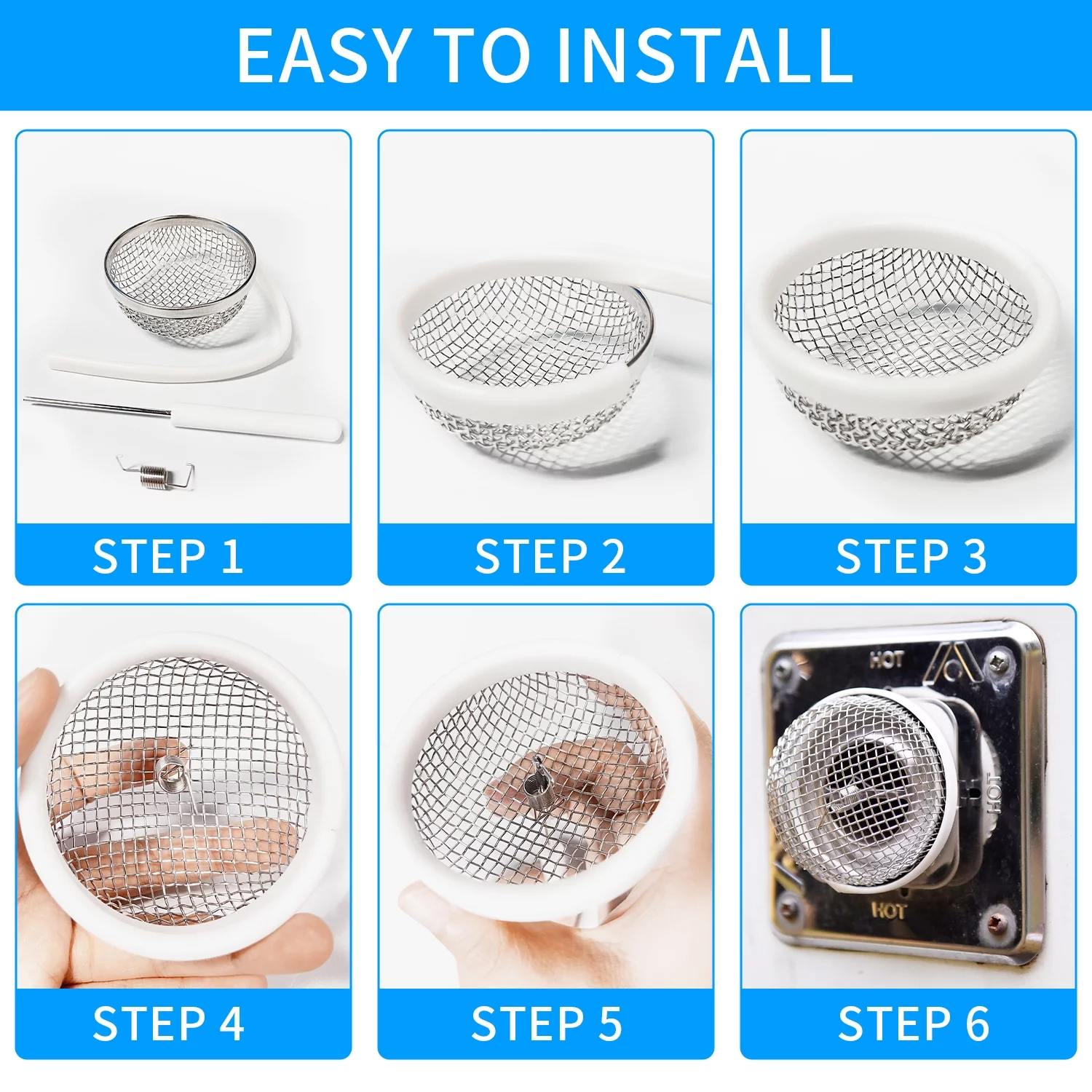 EASY TO INSTALL

STEP 1

STEP 2

STEP 3

STEP 4

STEP 5

HOT

HOT

HOT

STEP 6