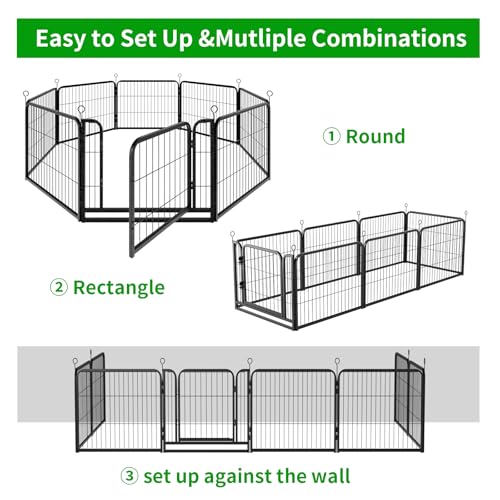 Easy to Set Up &Mutliple Combinations

① Round

② Rectangle

③ set up against the wall