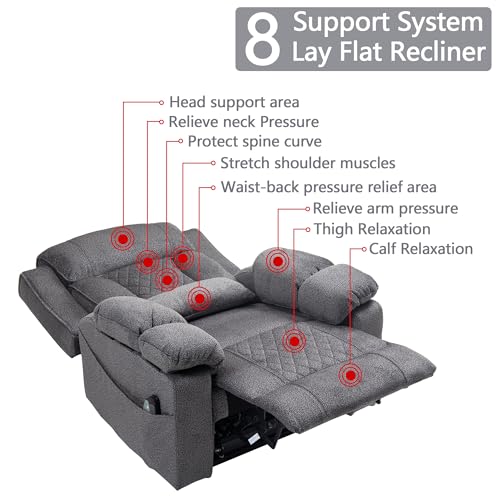 8 Support System
Lay Flat Recliner

Head support area
Relieve neck Pressure
Protect spine curve
Stretch shoulder muscles
Waist-back pressure relief area
Relieve arm pressure
Thigh Relaxation
Calf Relaxation