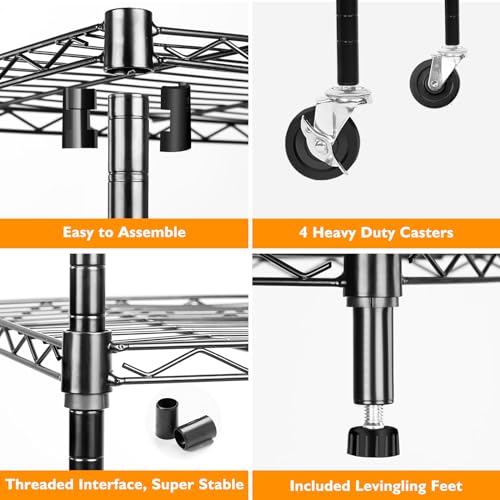 Easy to Assemble

4 Heavy Duty Casters

Threaded Interface, Super Stable

Included Levingling Feet