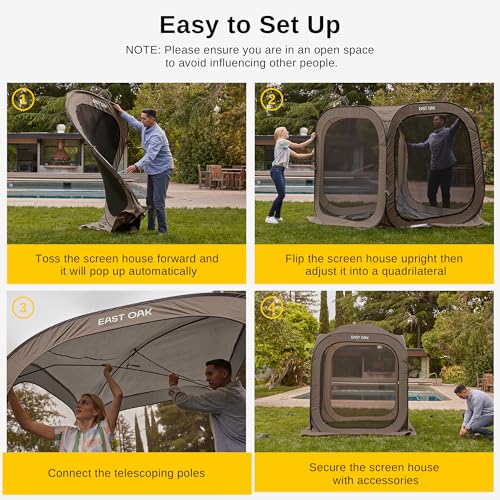 Easy to Set Up

NOTE: Please ensure you are in an open space to avoid influencing other people.

1

EAST OAK

Toss the screen house forward and it will pop up automatically

2

EAST OAK

Flip the screen house upright then adjust it into a quadrilateral

3

EAST OAK

Connect the telescoping poles

4

EAST OAK

Secure the screen house with accessories