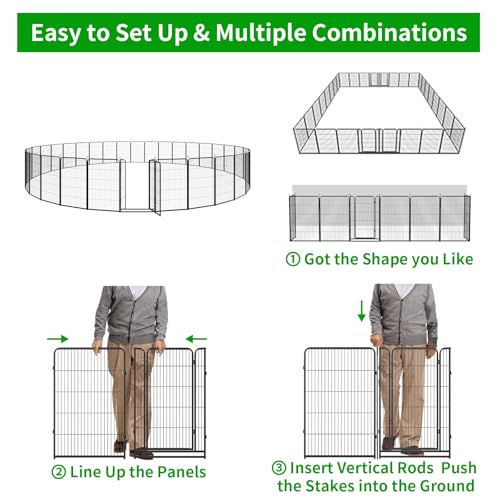 Easy to Set Up & Multiple Combinations

① Got the Shape you Like

② Line Up the Panels

③ Insert Vertical Rods Push the Stakes into the Ground