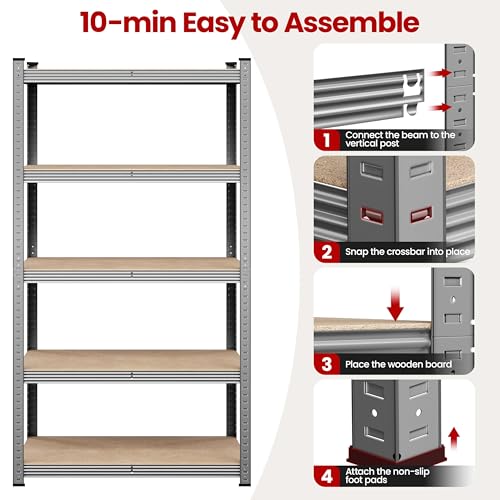 10-min Easy to Assemble

1 Connect the beam to the vertical post

2 Snap the crossbar into place

3 Place the wooden board

4 Attach the non-slip foot pads