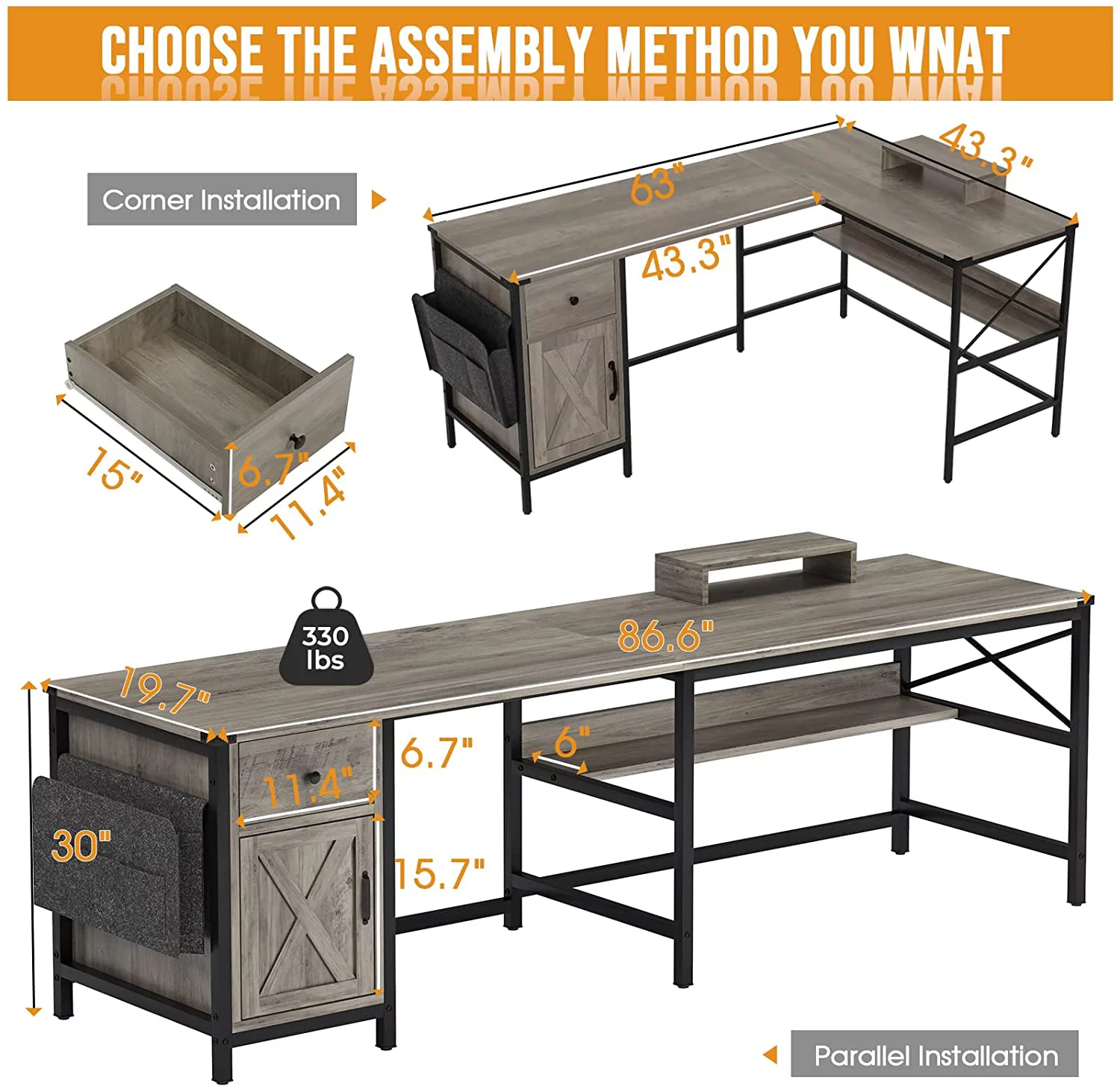 CHOOSE THE ASSEMBLY METHOD YOU WNAT

Corner Installation

63"

43.3"

43.3"

15"

6.7"

11.4"

330 lbs

86.6"

19.7"

6.7"

6"

11.4"

30"

15.7"

Parallel Installation