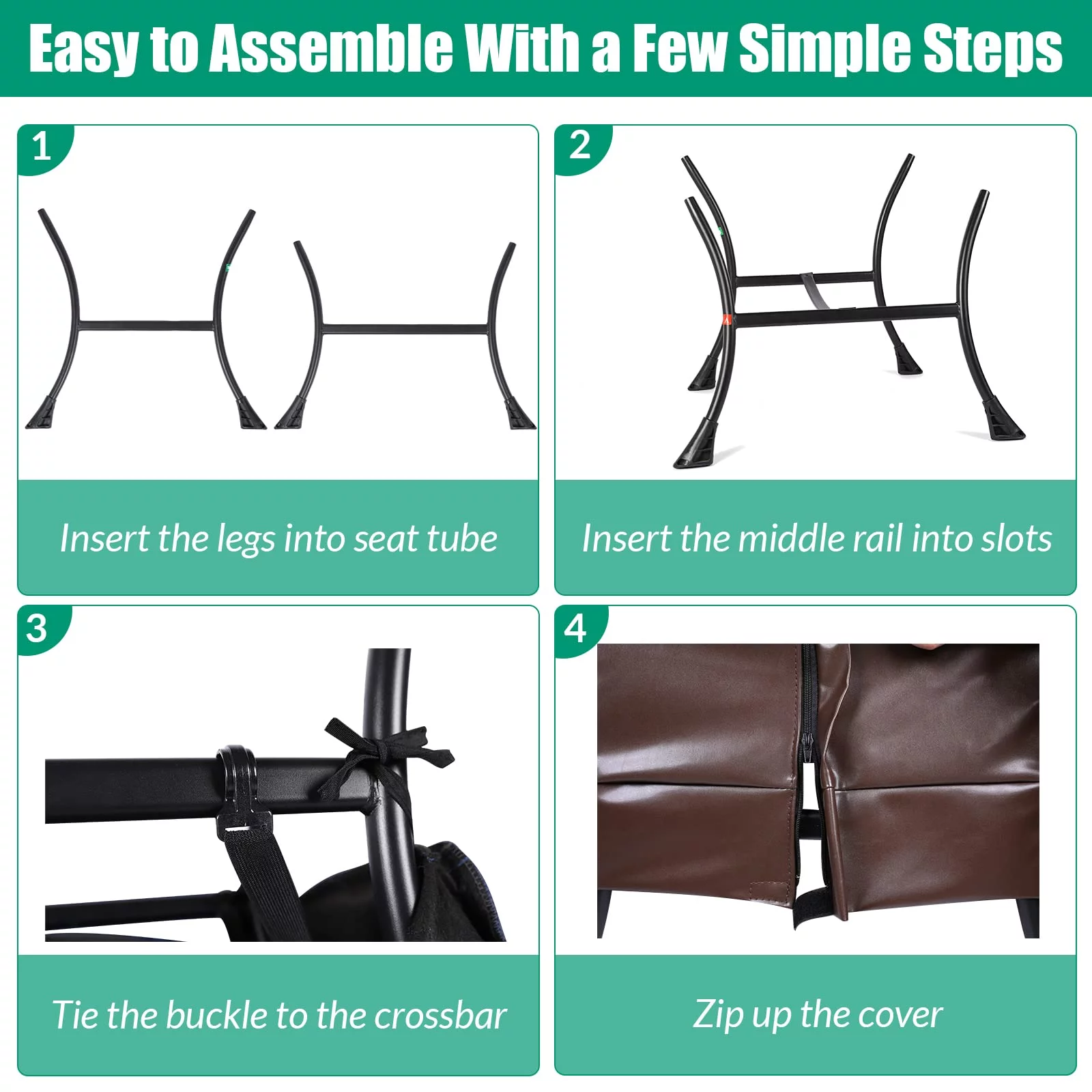 Easy to Assemble With a Few Simple Steps

1

Insert the legs into seat tube

2

Insert the middle rail into slots

3

Tie the buckle to the crossbar

4

Zip up the cover