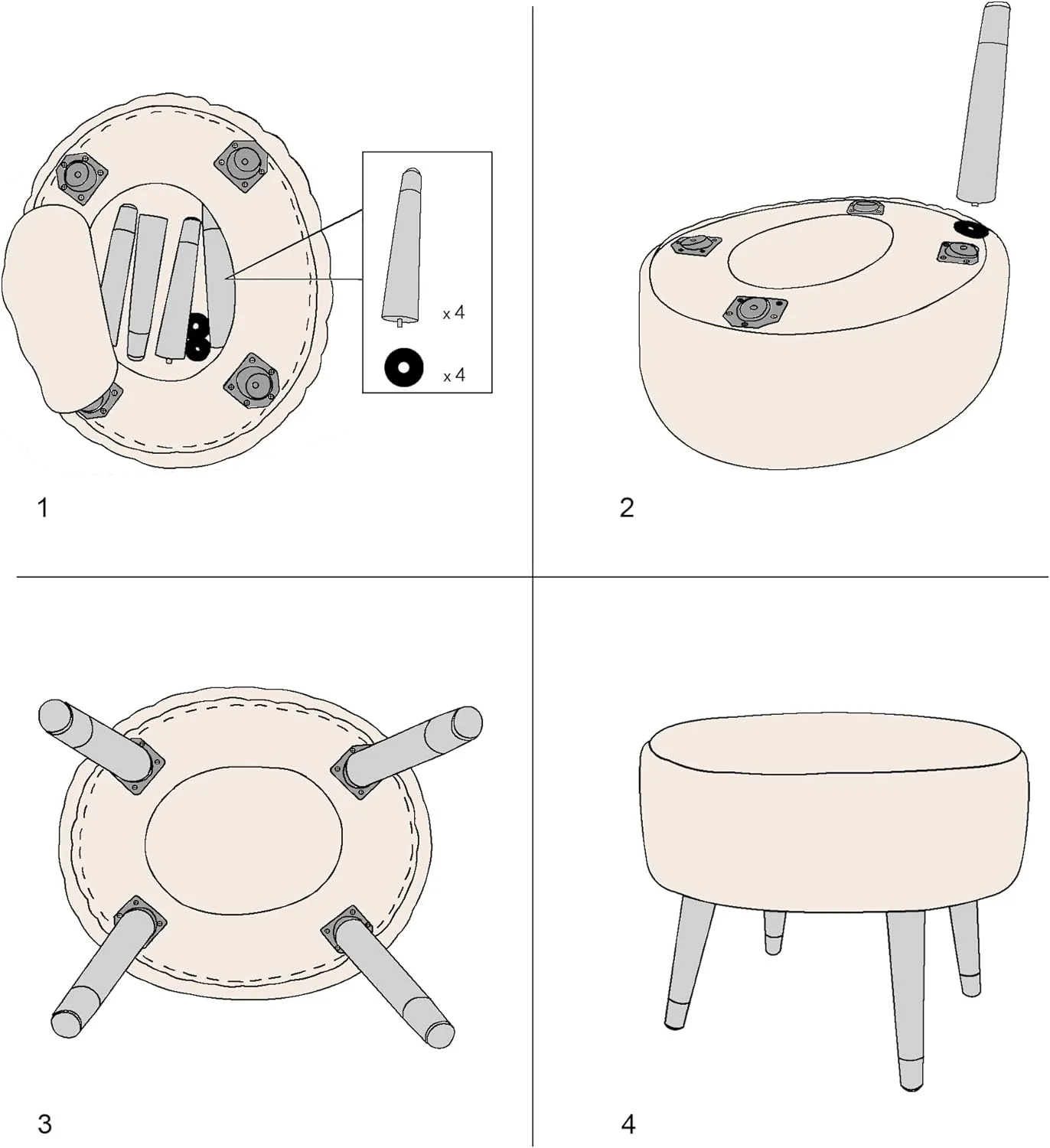 x 4

x 4

1

2

3

4