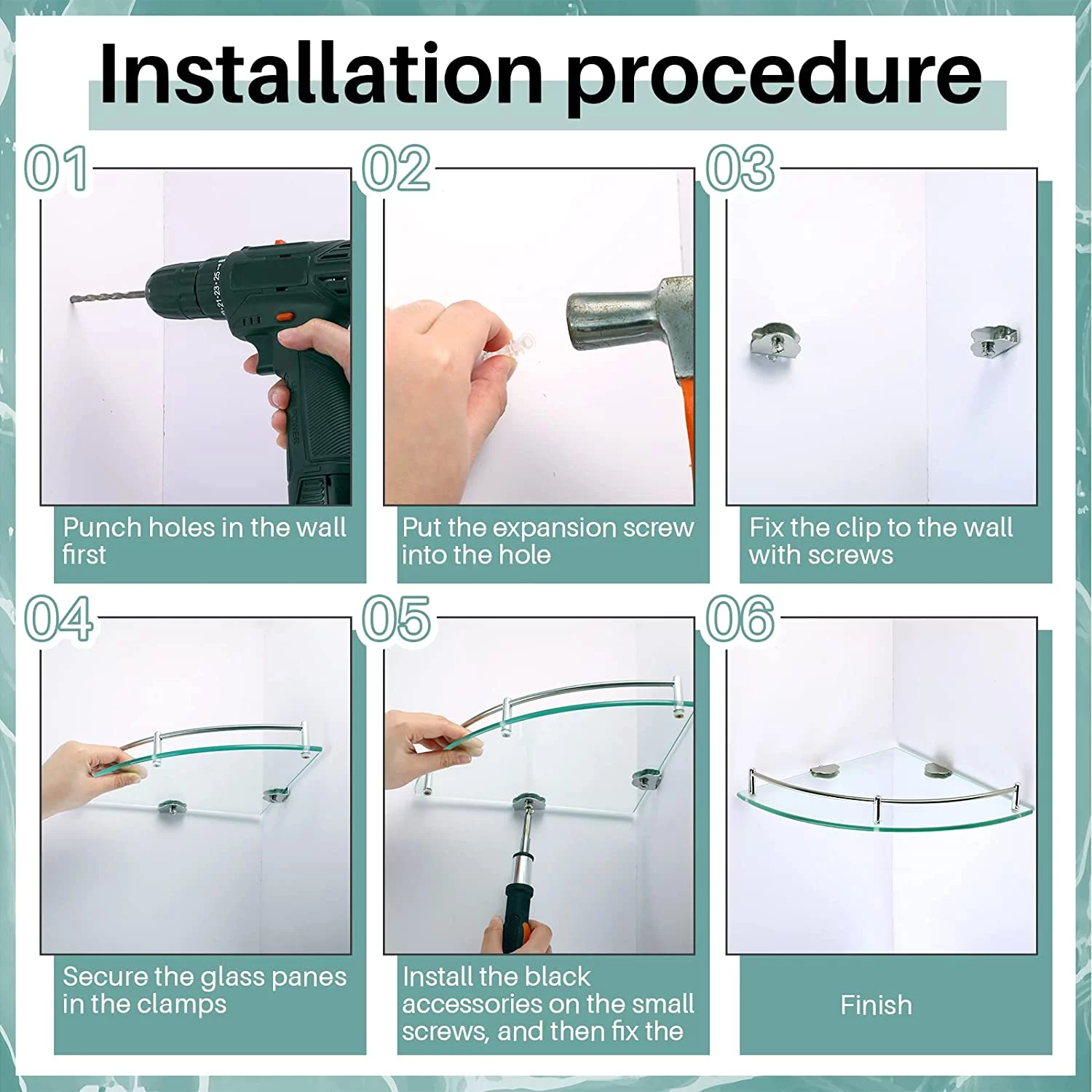 Installation procedure

01

Punch holes in the wall first

02

Put the expansion screw into the hole

03

Fix the clip to the wall with screws

04

Secure the glass panes in the clamps

05

Install the black accessories on the small screws, and then fix the

06

Finish