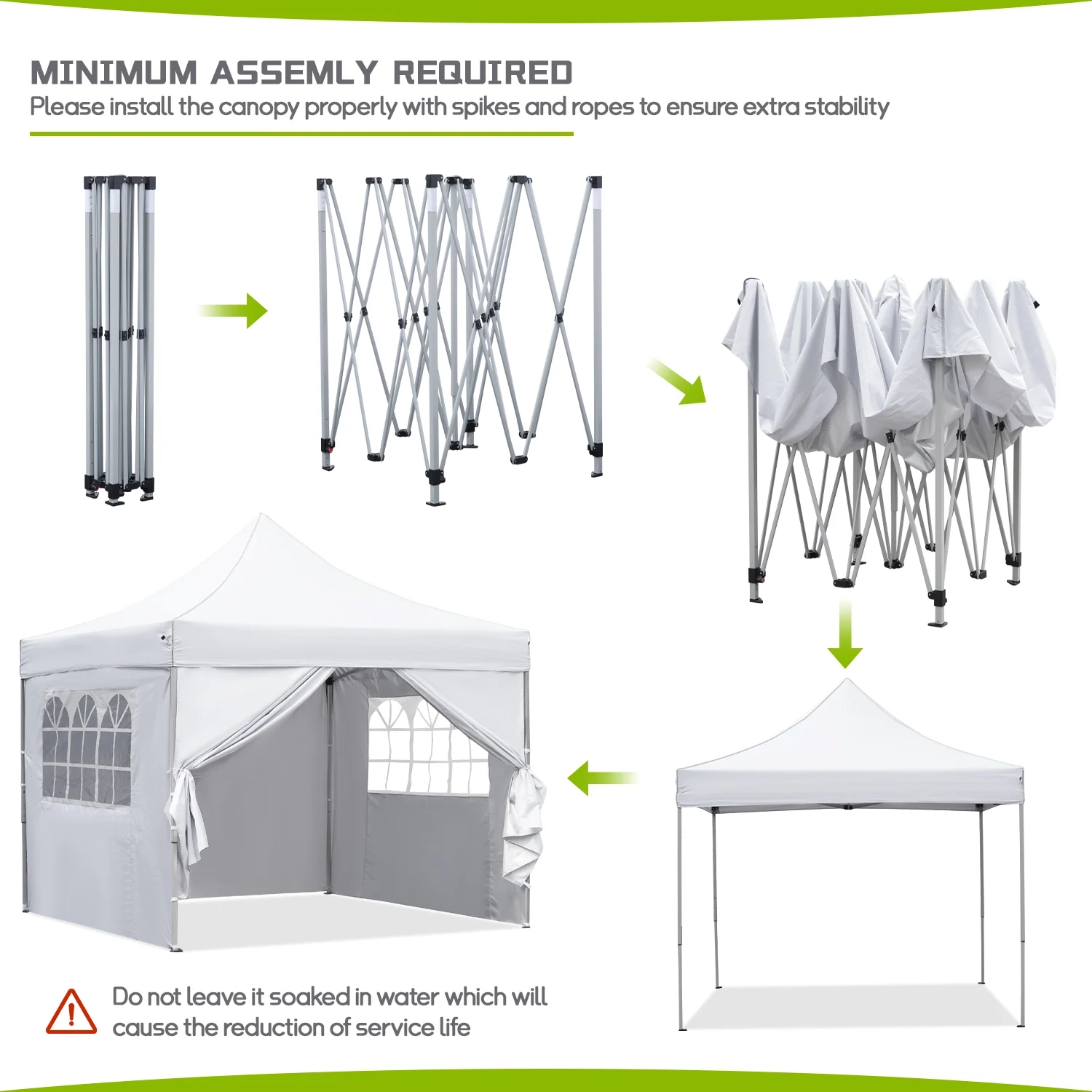 MINIMUM ASSEMLY REQUIRED
Please install the canopy properly with spikes and ropes to ensure extra stability

Do not leave it soaked in water which will cause the reduction of service life