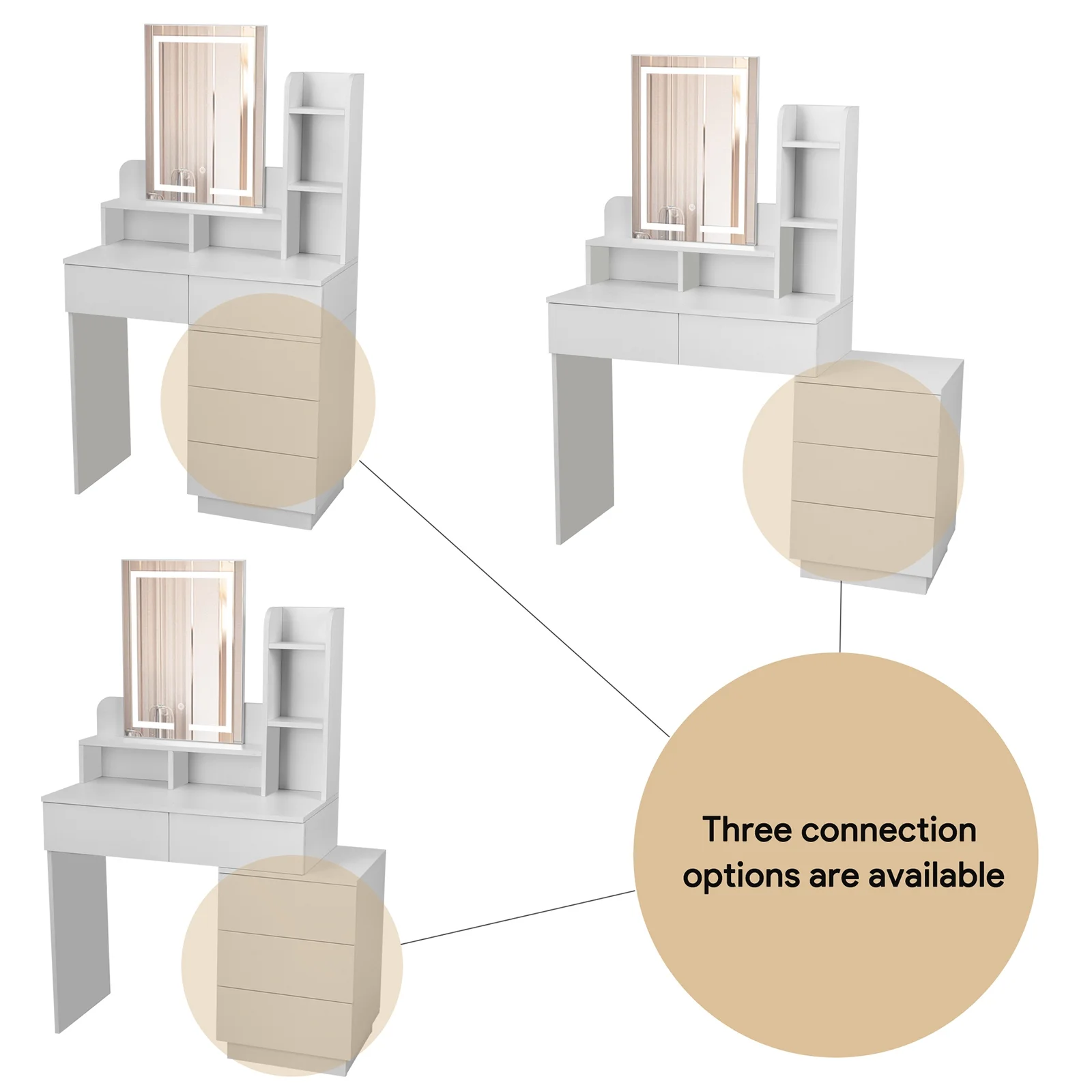 Three connection options are available