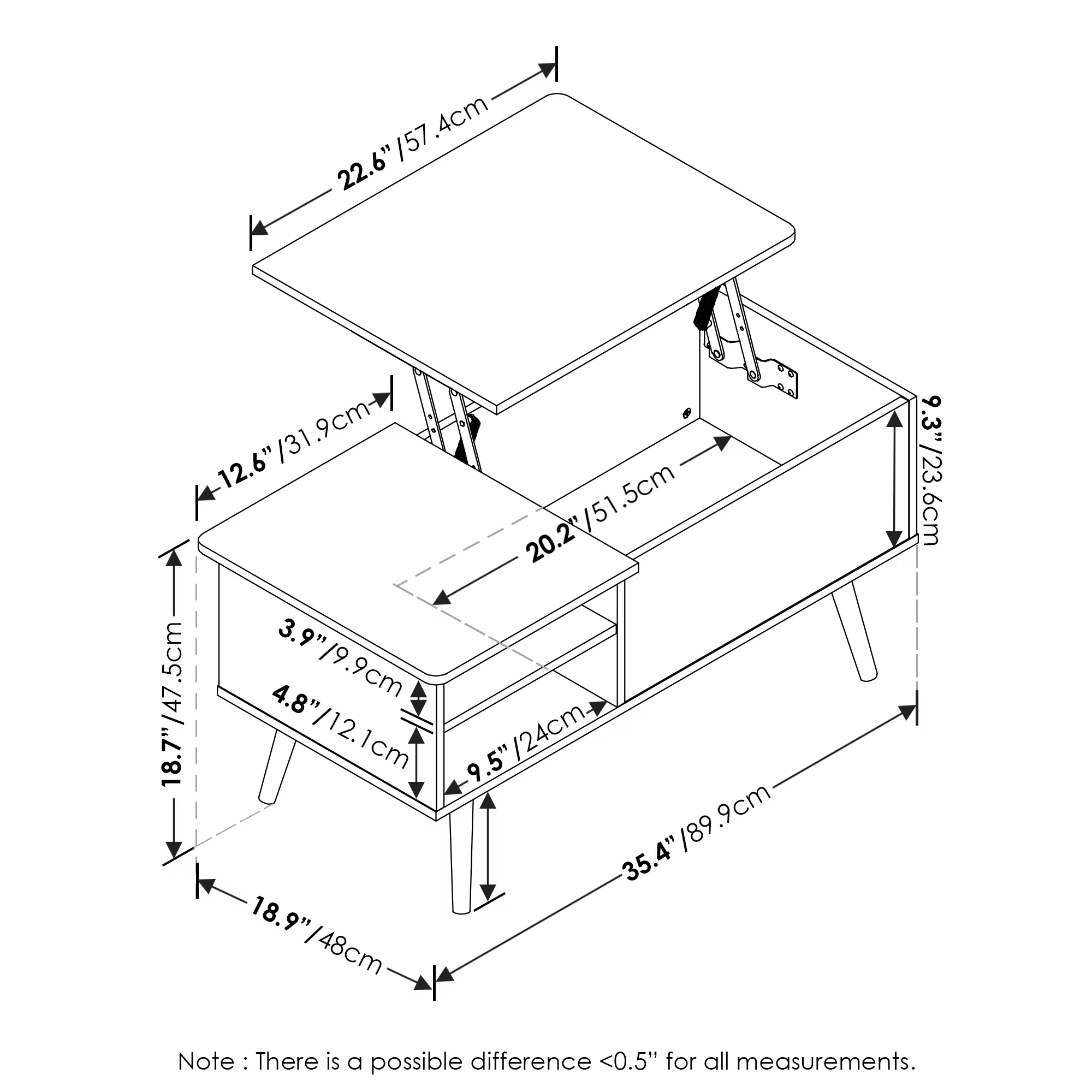 22.6" /57.4cm

12.6" /31.9cm

9.3" /23.6cm

20.2" /51.5cm

18.7" /47.5cm

3.9" /9.9cm

4.8" /12.1cm

9.5" /24cm

35.4" /89.9cm

18.9" /48cm

Note : There is a possible difference <0.5'' for all measurements.