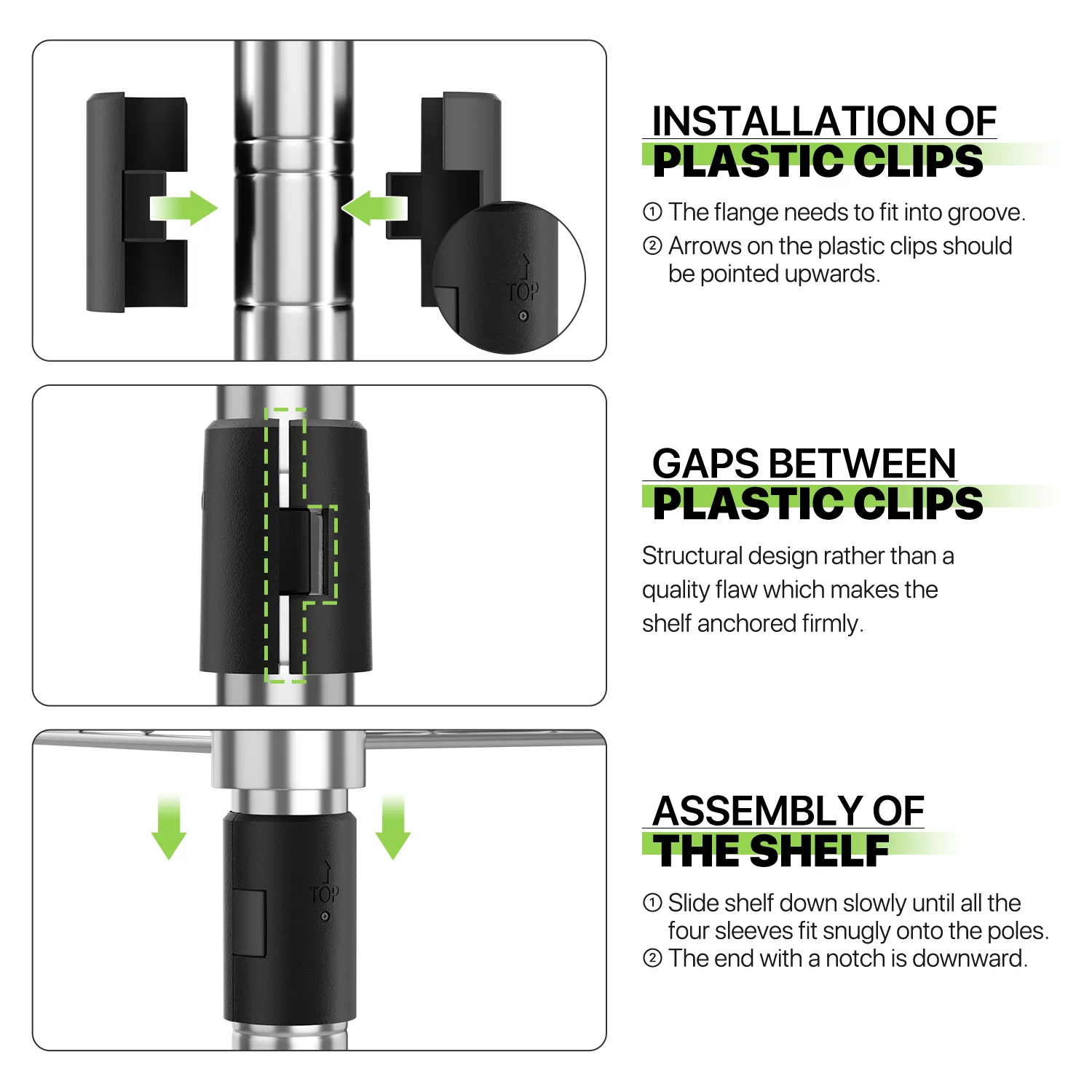 TOP

INSTALLATION OF
PLASTIC CLIPS

① The flange needs to fit into groove.
② Arrows on the plastic clips should be pointed upwards.

GAPS BETWEEN
PLASTIC CLIPS

Structural design rather than a quality flaw which makes the shelf anchored firmly.

TOP

ASSEMBLY OF
THE SHELF

① Slide shelf down slowly until all the four sleeves fit snugly onto the poles.
② The end with a notch is downward.