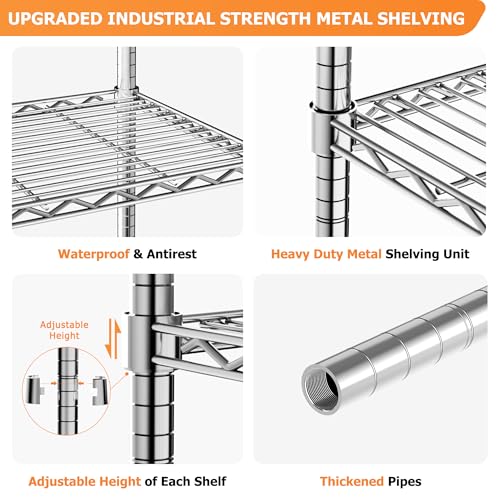 UPGRADED INDUSTRIAL STRENGTH METAL SHELVING

Waterproof & Antirest

Heavy Duty Metal Shelving Unit

Adjustable Height

Adjustable Height of Each Shelf

Thickened Pipes