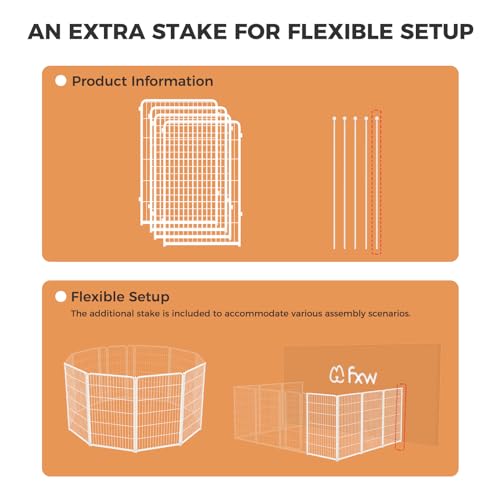 AN EXTRA STAKE FOR FLEXIBLE SETUP

Product Information

Flexible Setup

The additional stake is included to accommodate various assembly scenarios.

fxw