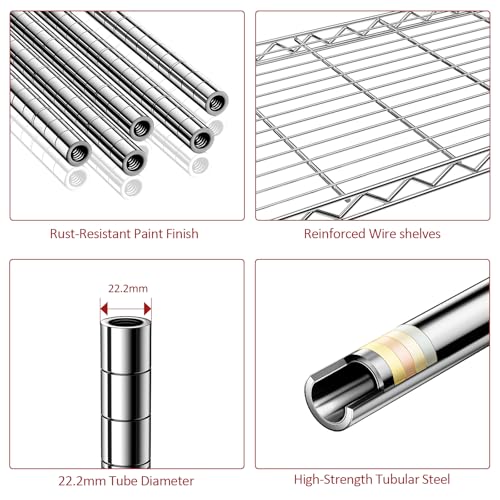 Rust-Resistant Paint Finish

Reinforced Wire shelves

22.2mm

22.2mm Tube Diameter

High-Strength Tubular Steel