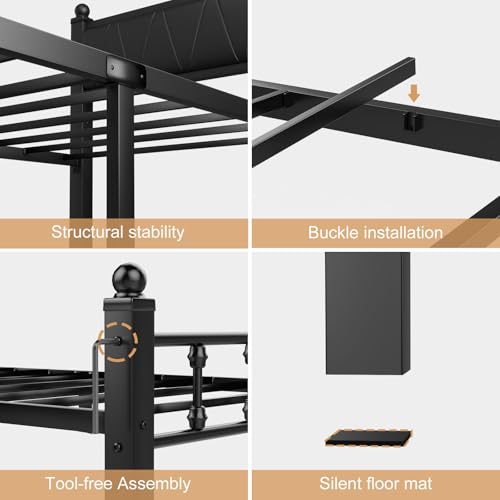 Structural stability

Buckle installation

Tool-free Assembly

Silent floor mat