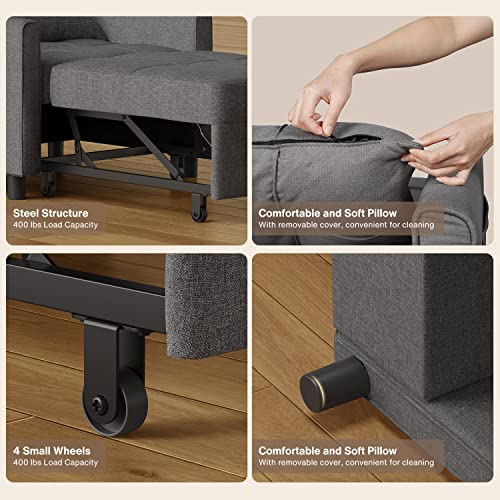 Steel Structure
400 lbs Load Capacity

Comfortable and Soft Pillow
With removable cover, convenient for cleaning

4 Small Wheels
400 lbs Load Capacity

Comfortable and Soft Pillow
With removable cover, convenient for cleaning