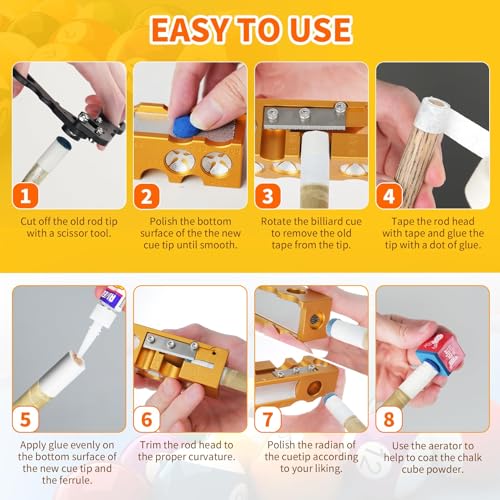 EASY TO USE

1
Cut off the old rod tip with a scissor tool.

2
Polish the bottom surface of the the new cue tip until smooth.

3
Rotate the billiard cue to remove the old tape from the tip.

4
Tape the rod head with tape and glue the tip with a dot of glue.

5
Apply glue evenly on the bottom surface of the new cue tip and the ferrule.

6
Trim the rod head to the proper curvature.

7
Polish the radian of the cuetip according to your liking.

8
Use the aerator to help to coat the chalk cube powder.