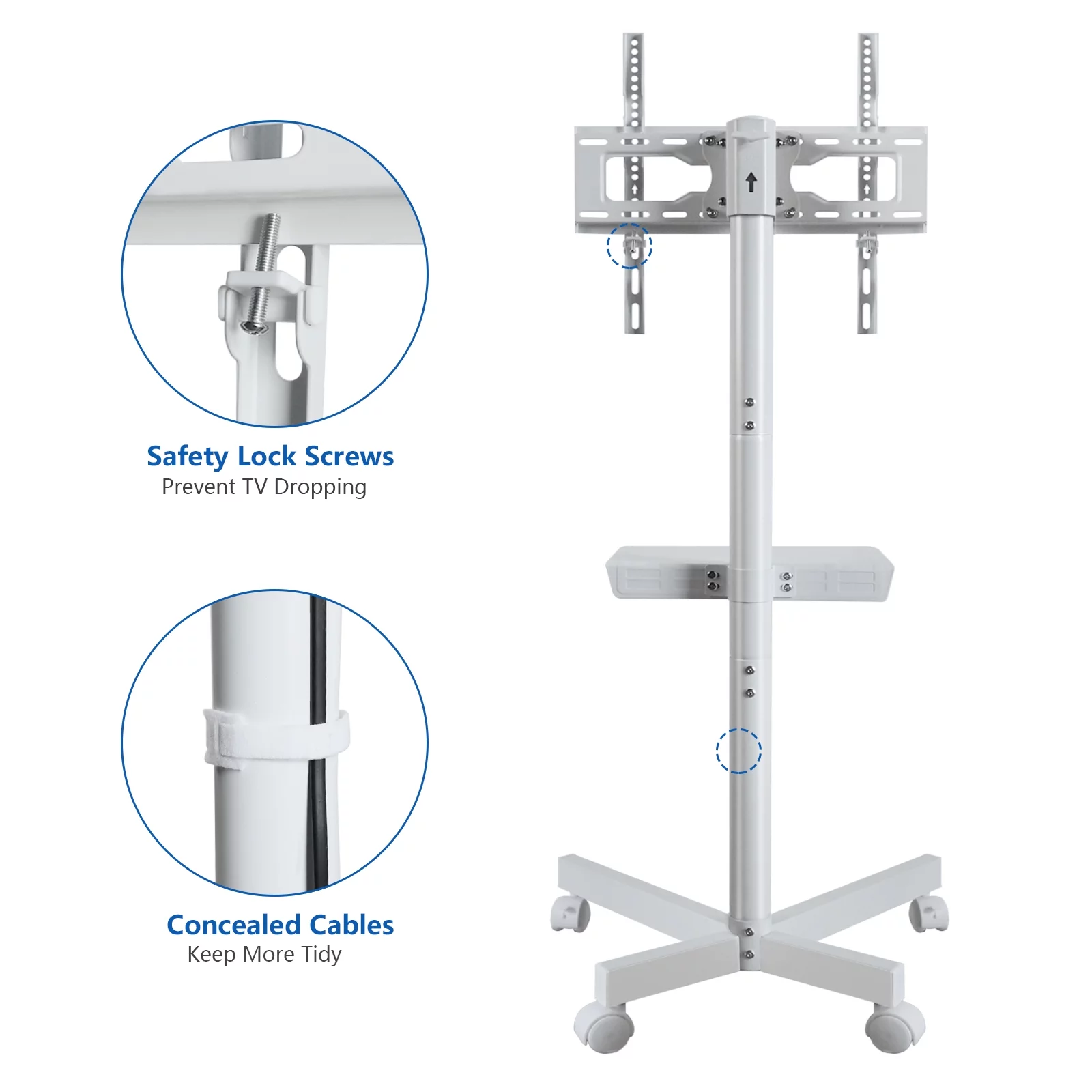 Safety Lock Screws
Prevent TV Dropping

Concealed Cables
Keep More Tidy