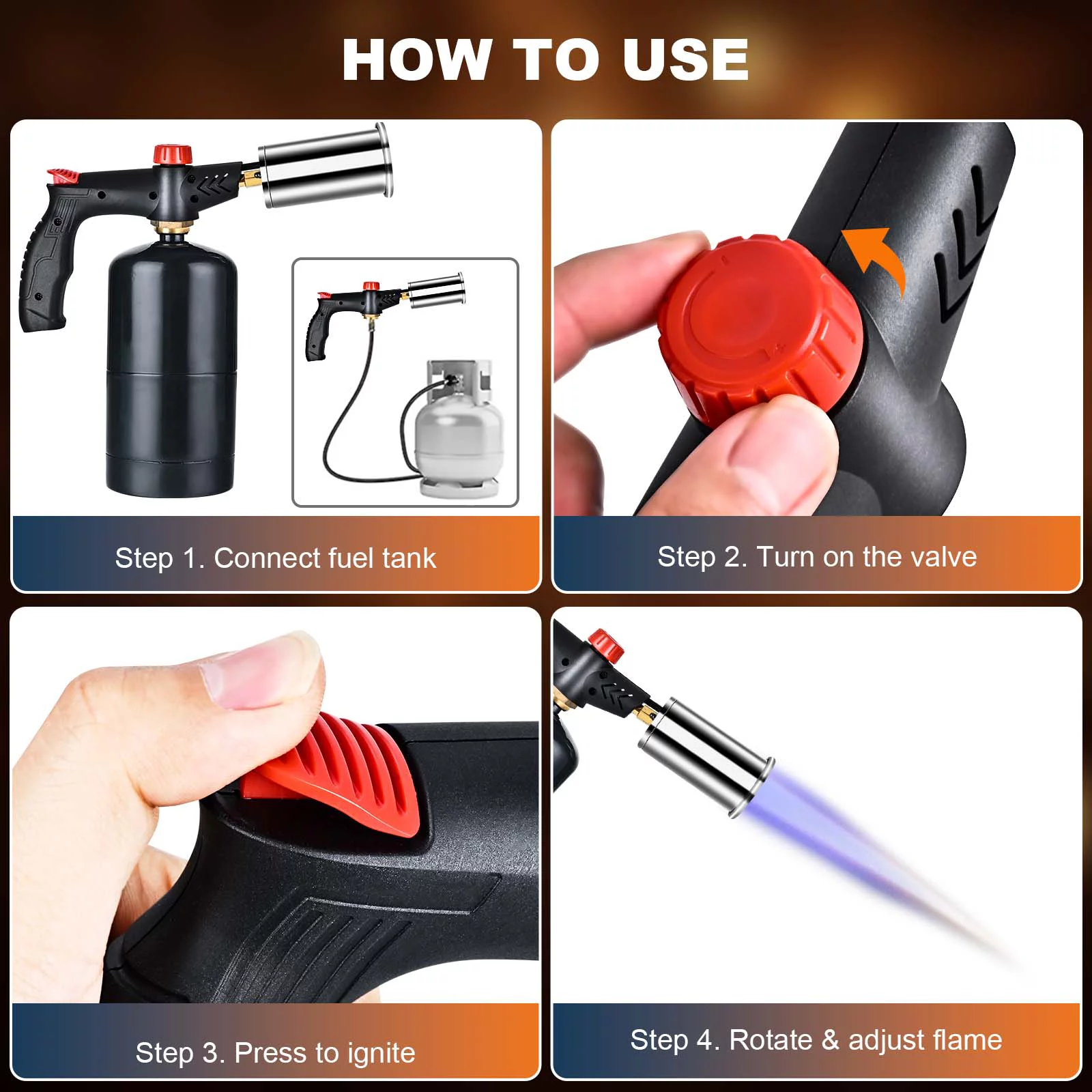 HOW TO USE

Step 1. Connect fuel tank

Step 2. Turn on the valve

Step 3. Press to ignite

Step 4. Rotate & adjust flame