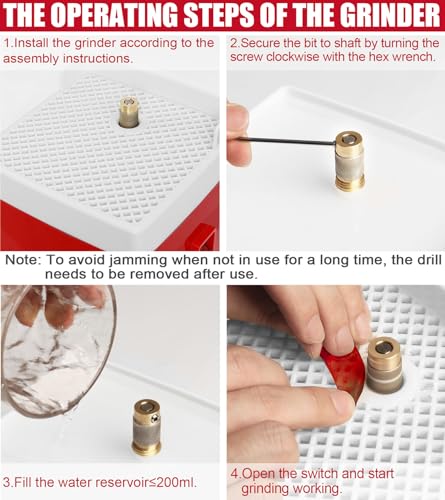 THE OPERATING STEPS OF THE GRINDER

1.Install the grinder according to the assembly instructions.

2.Secure the bit to shaft by turning the screw clockwise with the hex wrench.

Note: To avoid jamming when not in use for a long time, the drill needs to be removed after use.

3.Fill the water reservoir≤200ml.

4.Open the switch and start grinding working.