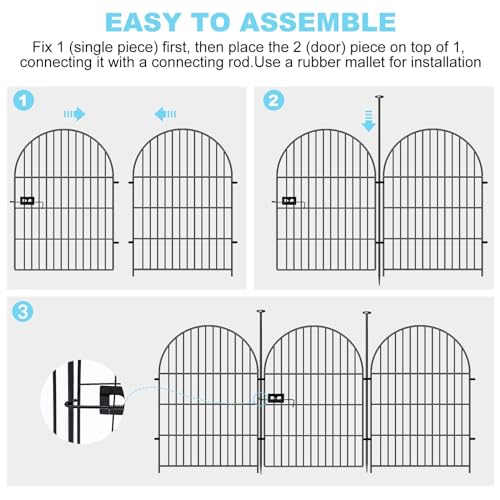 EASY TO ASSEMBLE

Fix 1 (single piece) first, then place the 2 (door) piece on top of 1, connecting it with a connecting rod.Use a rubber mallet for installation

1

2

3