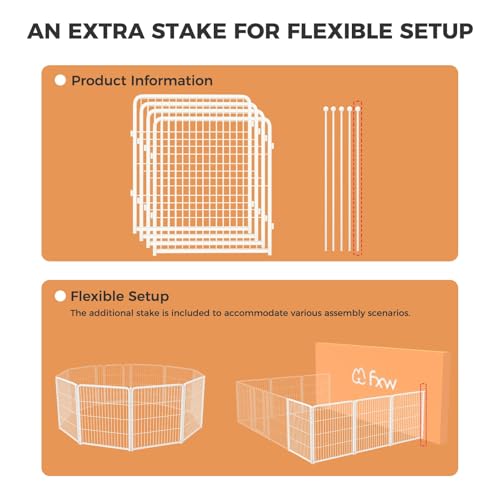 AN EXTRA STAKE FOR FLEXIBLE SETUP

Product Information

Flexible Setup

The additional stake is included to accommodate various assembly scenarios.

fxw