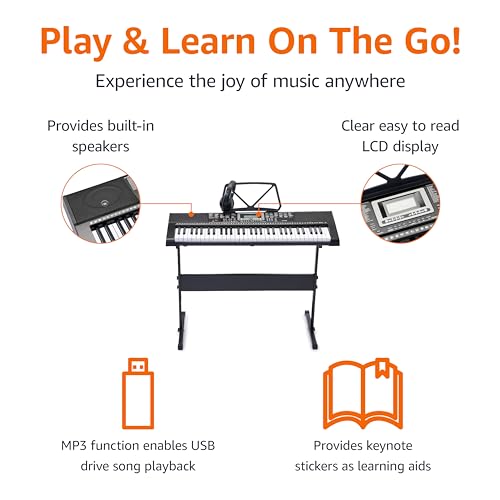 Play & Learn On The Go!

Experience the joy of music anywhere

Provides built-in speakers

Clear easy to read LCD display

MP3 function enables USB drive song playback

Provides keynote stickers as learning aids