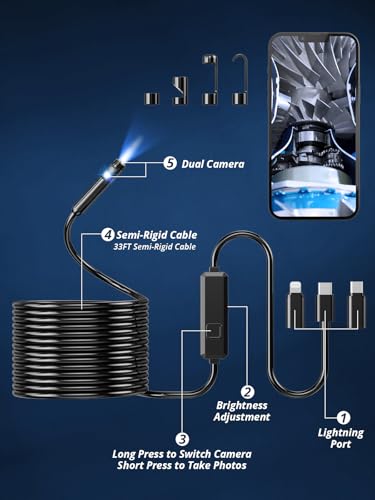 5 Dual Camera

4 Semi-Rigid Cable
33FT Semi-Rigid Cable

2 Brightness Adjustment

1 Lightning Port

3 Long Press to Switch Camera
Short Press to Take Photos