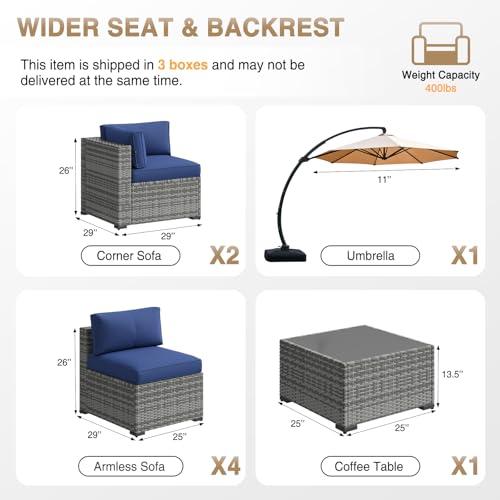 WIDER SEAT & BACKREST

This item is shipped in 3 boxes and may not be delivered at the same time.

Weight Capacity
400lbs

26''
29''
29''
Corner Sofa
X2

11''
Umbrella
X1

26''
29''
25''
Armless Sofa
X4

13.5''
25''
25''
Coffee Table
X1