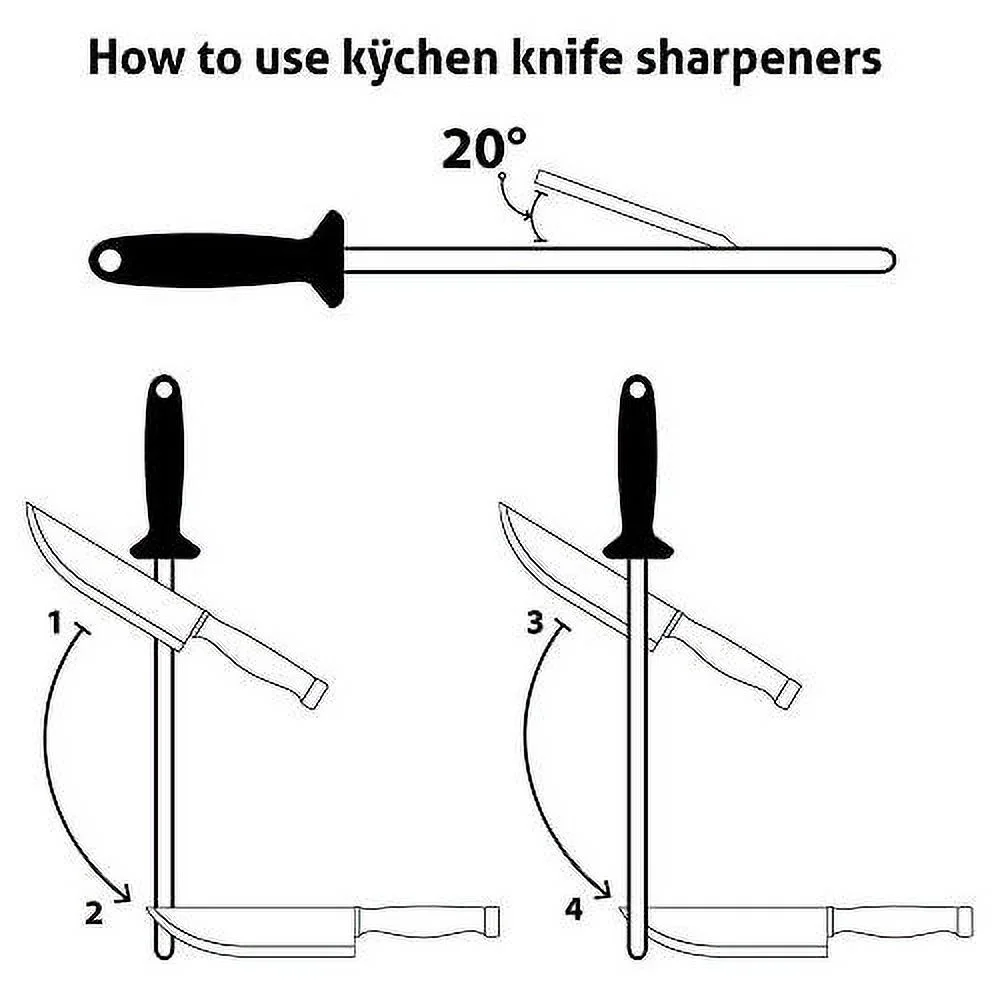 How to use kÿchen knife sharpeners

20°

1

2

3

4