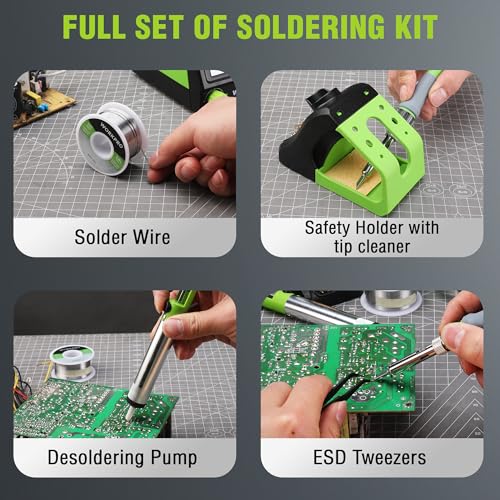 FULL SET OF SOLDERING KIT

WORKPRO

Solder Wire

Safety Holder with tip cleaner

Desoldering Pump

ESD Tweezers