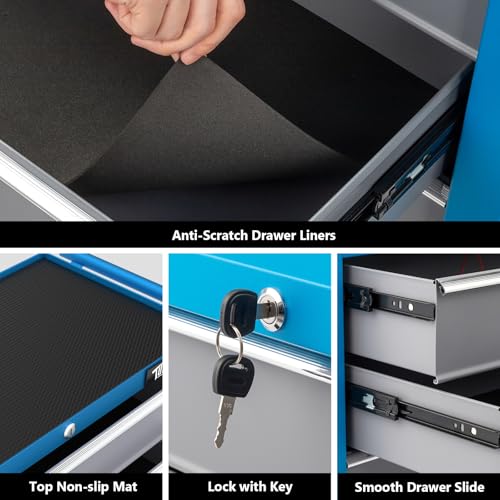 Anti-Scratch Drawer Liners

Top Non-slip Mat

Lock with Key

Smooth Drawer Slide